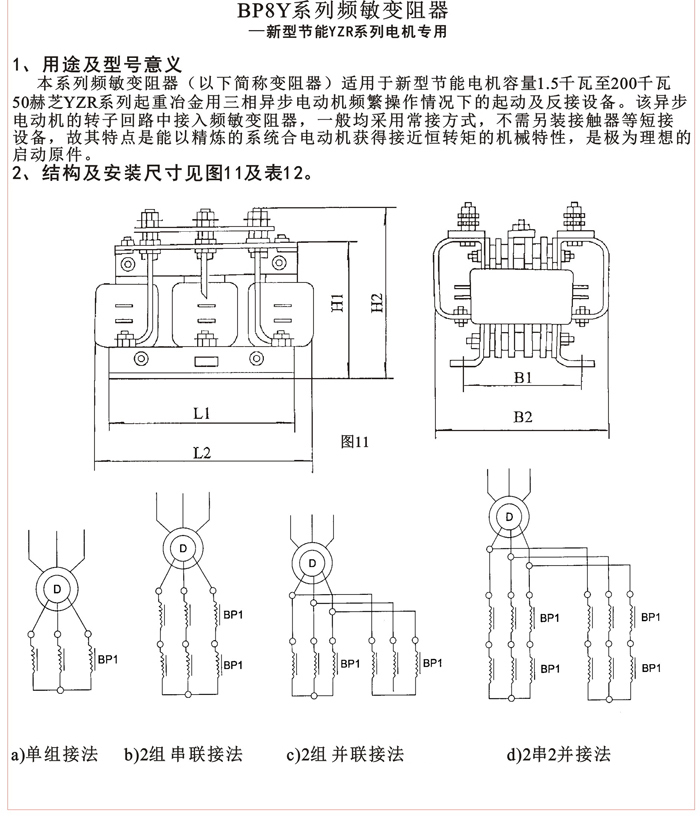 BP8Y系列频敏变阻器
—新型节能YZR系列电机专用

1、用途及型号意义
本系列频敏变阻器（以下简称变阻器）适用于新型节能电机容量1.5千瓦至200千瓦50赫芝YZR系列起重冶金用三相异步电动机频繁操作情况下的起动及反接设备。该异步电动机的转子回路中接入频敏变阻器，一般均采用常接方式，不需另装接触器等短接设备，故其特点是能以精炼的系统合电动机获得接近恒转矩的机械特性，是极为理想的启动原件。
2、结构及安装尺寸见图11及表12。

H1
H2
L1
L2
B1
B2
图11

D
BP1
D
BP1
BP1
D
BP1
BP1
D
BP1
BP1
BP1
BP1

a)单组接法　b)2组 串联接法　c)2组 并联接法　d)2串2并接法